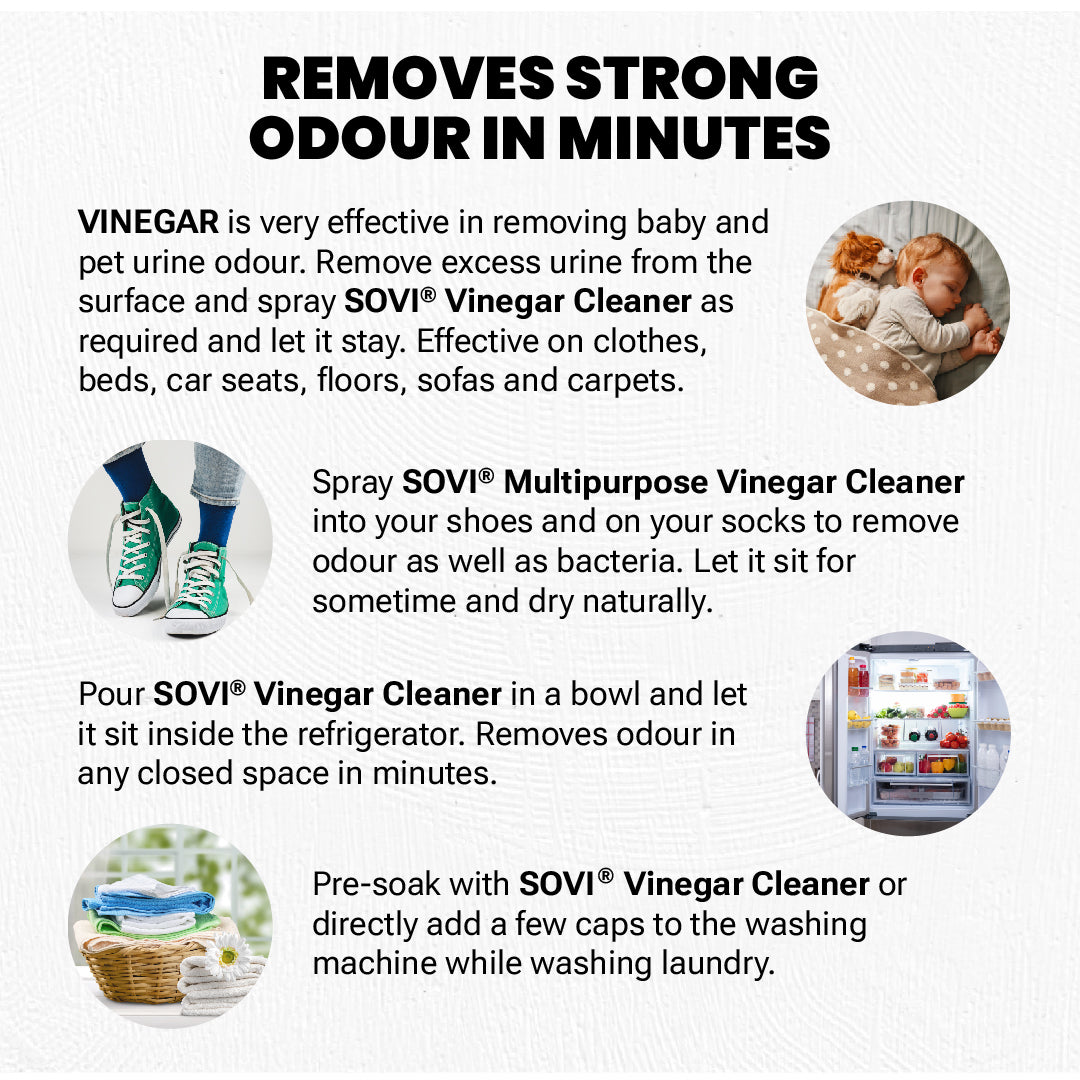 REMOVES STRONG ODOUR IN MINUTES

VINEGAR is very effective in removing baby and pet urine odour. Remove excess urine from the surface and spray SOVI® Vinegar Cleaner as required and let it stay. Effective on clothes, beds, car seats, floors, sofas and carpets.

Spray SOVI® Multipurpose Vinegar Cleaner into your shoes and on your socks to remove odour as well as bacteria. Let it sit for sometime and dry naturally.

Pour SOVI® Vinegar Cleaner in a bowl and let it sit inside the refrigerator. Removes odour in any closed space in minutes.

Pre-soak with SOVI® Vinegar Cleaner or directly add a few caps to the washing machine while washing laundry.