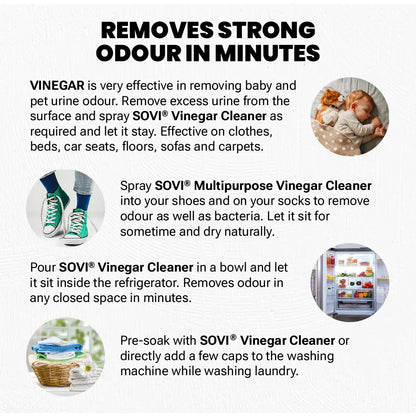 REMOVES STRONG ODOUR IN MINUTES

VINEGAR is very effective in removing baby and pet urine odour. Remove excess urine from the surface and spray SOVI® Vinegar Cleaner as required and let it stay. Effective on clothes, beds, car seats, floors, sofas and carpets.

Spray SOVI® Multipurpose Vinegar Cleaner into your shoes and on your socks to remove odour as well as bacteria. Let it sit for sometime and dry naturally.

Pour SOVI® Vinegar Cleaner in a bowl and let it sit inside the refrigerator. Removes odour in any closed space in minutes.

Pre-soak with SOVI® Vinegar Cleaner or directly add a few caps to the washing machine while washing laundry.