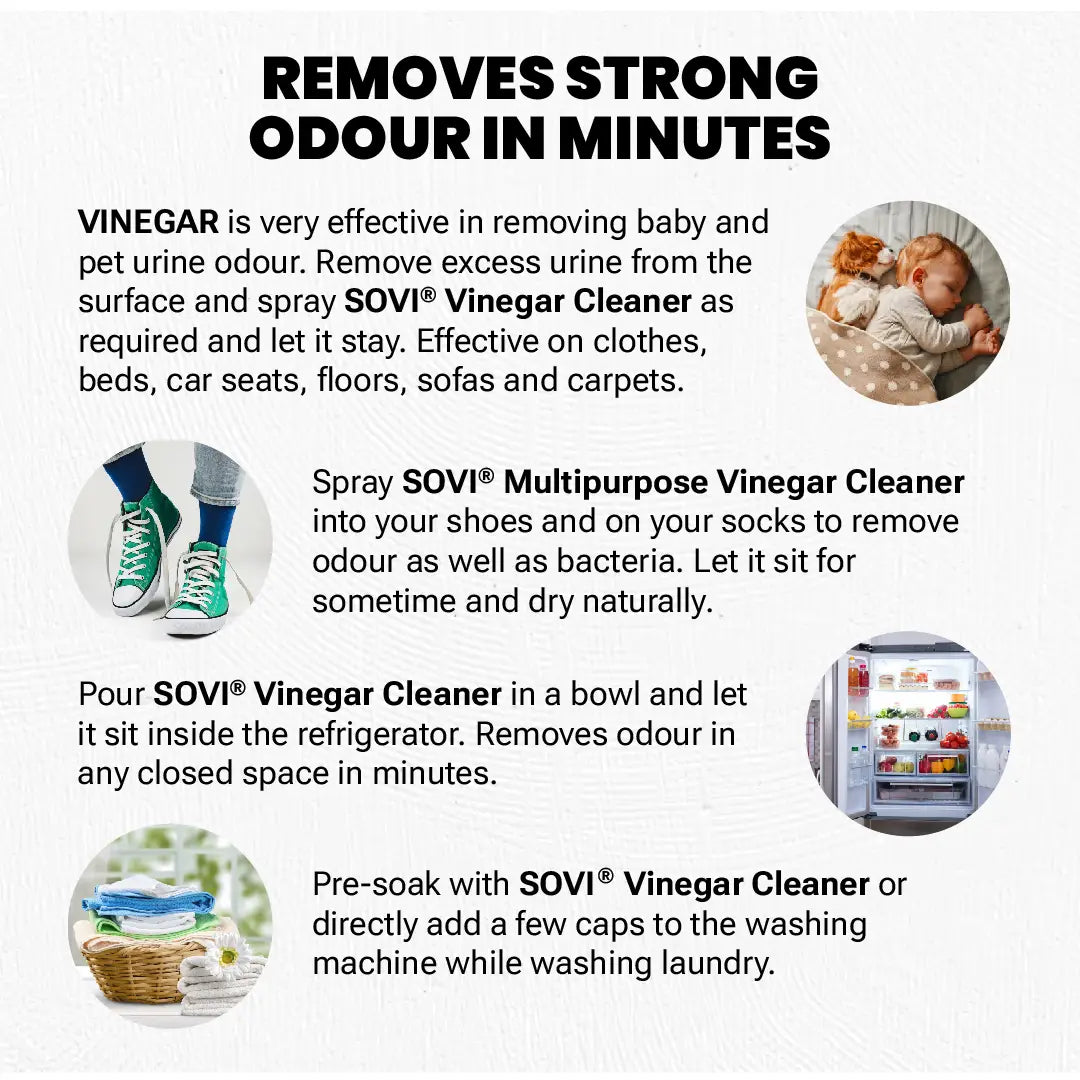 REMOVES STRONG ODOUR IN MINUTES

VINEGAR is very effective in removing baby and pet urine odour. Remove excess urine from the surface and spray SOVI® Vinegar Cleaner as required and let it stay. Effective on clothes, beds, car seats, floors, sofas and carpets.

Spray SOVI® Multipurpose Vinegar Cleaner into your shoes and on your socks to remove odour as well as bacteria. Let it sit for sometime and dry naturally.

Pour SOVI® Vinegar Cleaner in a bowl and let it sit inside the refrigerator. Removes odour in any closed space in minutes.

Pre-soak with SOVI® Vinegar Cleaner or directly add a few caps to the washing machine while washing laundry.