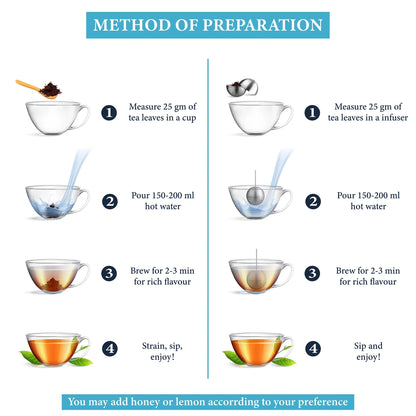 METHOD OF PREPARATION

1 Measure 25 gm of tea leaves in a cup

2 Pour 150-200 ml hot water

3 Brew for 2-3 min for rich flavour

4 Strain, sip, enjoy!

1 Measure 25 gm of tea leaves in a infuser

2 Pour 150-200 ml hot water

3 Brew for 2-3 min for rich flavour

4 Sip and enjoy!

You may add honey or lemon accorrding to your preference