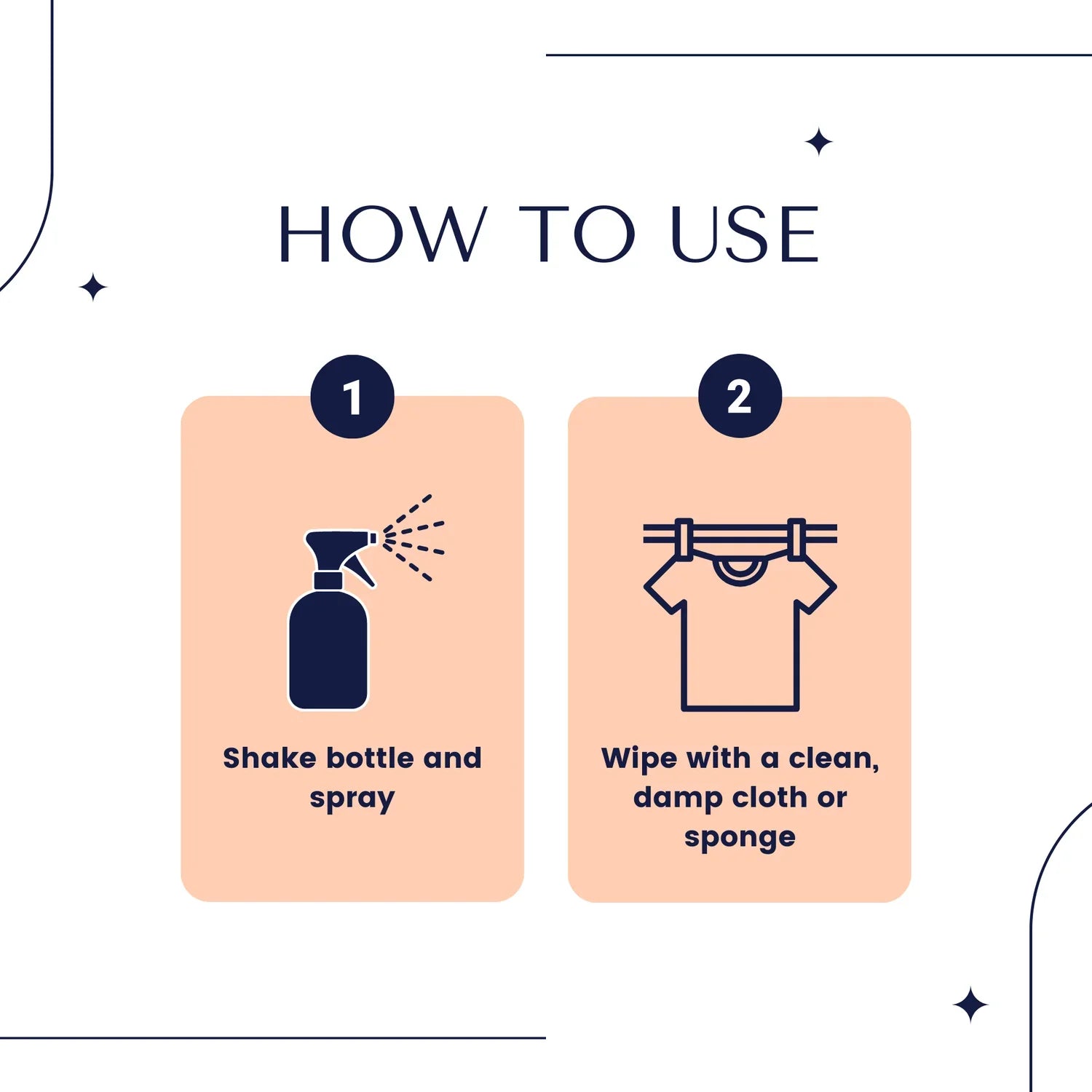 HOW TO USE

1

Shake bottle and spray

2

Wipe with a clean, damp cloth or sponge