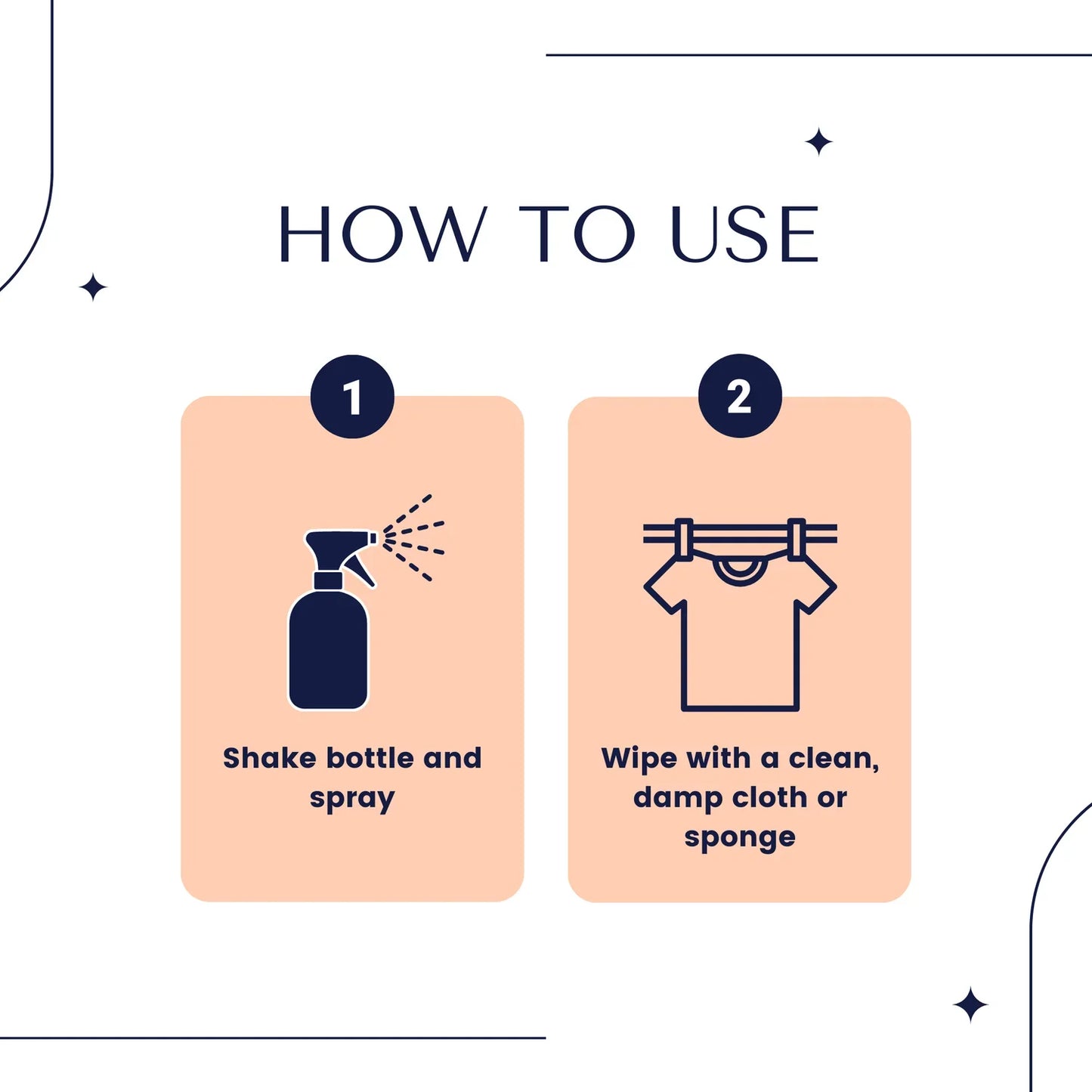 HOW TO USE

1

Shake bottle and spray

2

Wipe with a clean, damp cloth or sponge